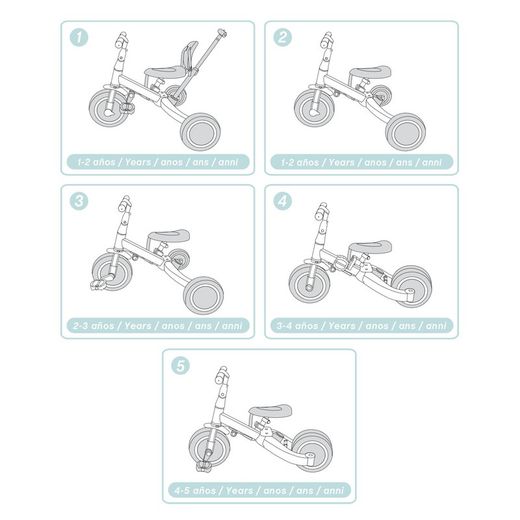 1

1-2 años / Years / anos / ans / anni

2

1-2 años / Years / anos / ans / anni

3

2-3 años / Years / anos / ans / anni

4

3-4 años / Years / anos / ans / anni

5

4-5 años / Years / anos / ans / anni